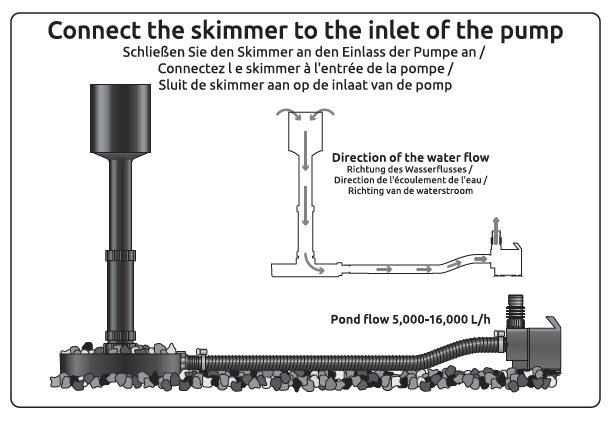 Connect the skimmer to the inlet of the pump
Schließen Sie den Skimmer an den Einlass der Pumpe an /
Connectez l e skimmer à l'entrée de la pompe /
Sluit de skimmer aan op de inlaat van de pomp

Direction of the water flow
Richtung des Wasserflusses /
Direction de l'écoulement de l'eau /
Richting van de waterstroom

Pond flow 5,000-16,000 L/h